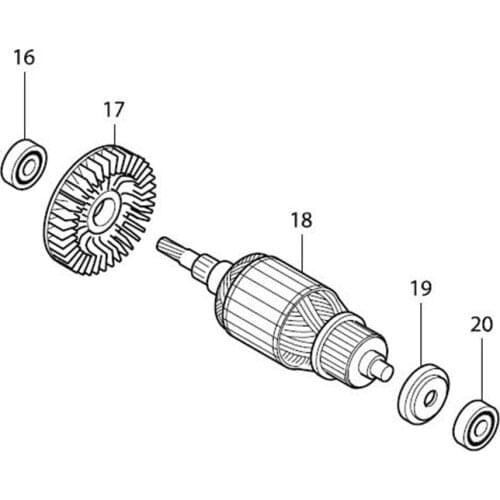 16
17
18
19
20