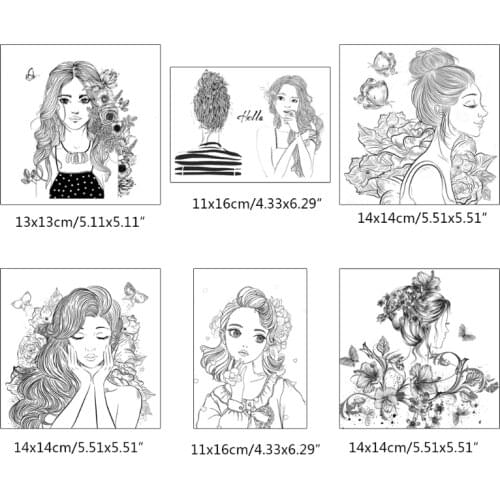 Hello

13x13cm/5.11x5.11"

11x16cm/4.33x6.29"

14x14cm/5.51x5.51"

14x14cm/5.51x5.51"

11x16cm/4.33x6.29"

14x14cm/5.51x5.51"