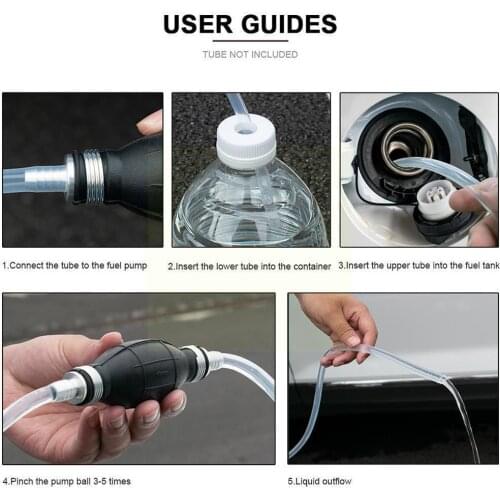 USER GUIDES

TUBE NOT INCLUDED

1.Connect the tube to the fuel pump

2.Insert the lower tube into the container

3.Insert the upper tube into the fuel tank

4.Pinch the pump ball 3-5 times

5.Liquid outflow