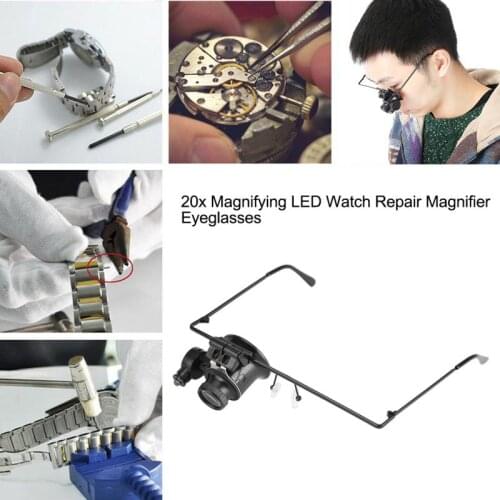 20x Magnifying LED Watch Repair Magnifier Eyeglasses