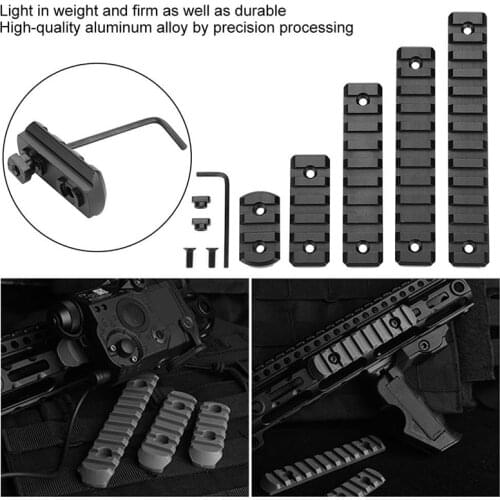 Light in weight and firm as well as durable
High-quality aluminum alloy by precision processing