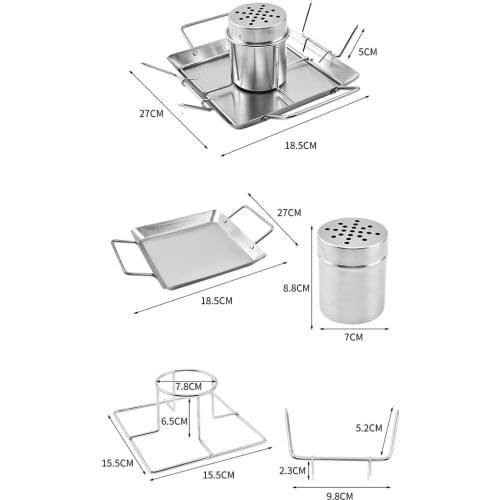 5CM

27CM

18.5CM

27CM

18.5CM

8.8CM

7CM

7.8CM

6.5CM

15.5CM

15.5CM

5.2CM

2.3CM

9.8CM