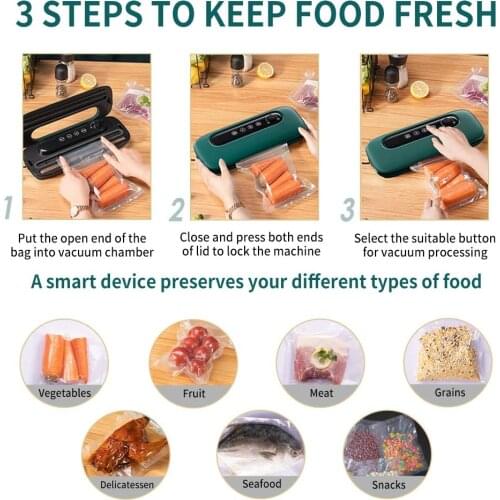 3 STEPS TO KEEP FOOD FRESH

1

Put the open end of the bag into vacuum chamber

2

Close and press both ends of lid to lock the machine

3

Select the suitable button for vacuum processing

A smart device preserves your different types of food

Vegetables

Fruit

Meat

Grains

Delicatessen

Seafood

Snacks