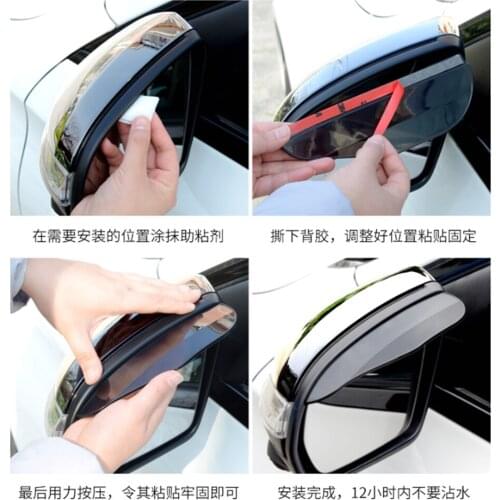 在需要安装的位置涂抹助粘剂

撕下背胶，调整好位置粘贴固定

最后用力按压，令其粘贴牢固即可

安装完成，12小时内不要沾水