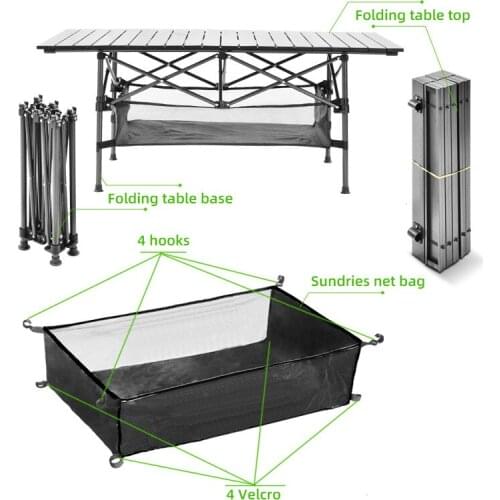 Folding table top

Folding table base

4 hooks

Sundries net bag

4 Velcro