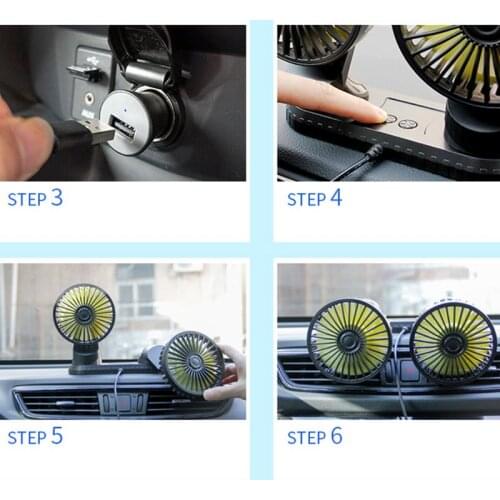 STEP 3

STEP 4

STEP 5

STEP 6