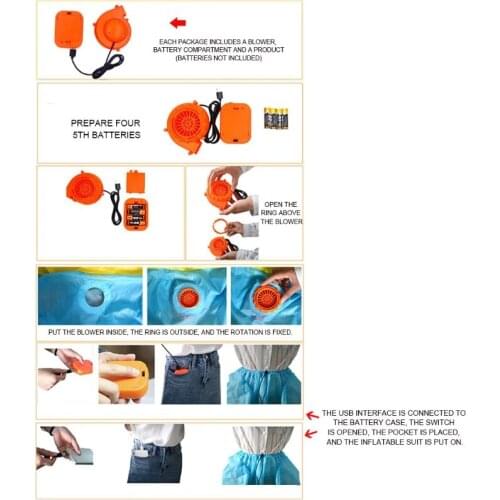 EACH PACKAGE INCLUDES A BLOWER, BATTERY COMPARTMENT AND A PRODUCT (BATTERIES NOT INCLUDED)

PREPARE FOUR 5TH BATTERIES

OPEN THE RING ABOVE THE BLOWER

PUT THE BLOWER INSIDE, THE RING IS OUTSIDE, AND THE ROTATION IS FIXED.

THE USB INTERFACE IS CONNECTED TO THE BATTERY CASE, THE SWITCH IS OPENED, THE POCKET IS PLACED, AND THE INFLATABLE SUIT IS PUT ON.