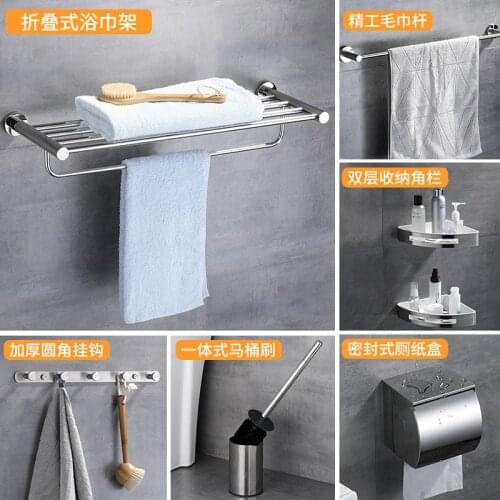 折叠式浴巾架

精工毛巾杆

双层收纳角栏

加厚圆角挂钩

一体式马桶刷

密封式厕纸盒