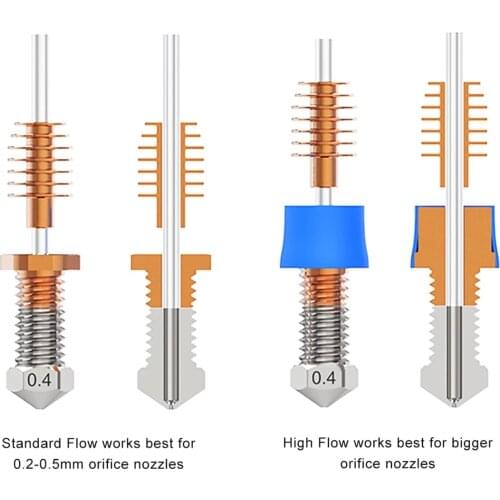 0.4

0.4

Standard Flow works best for 0.2-0.5mm orifice nozzles

High Flow works best for bigger orifice nozzles