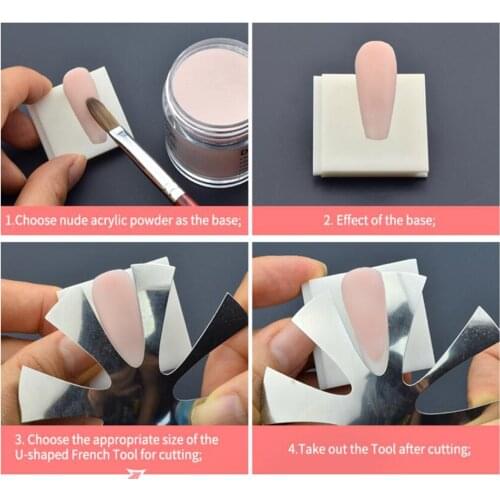 1.Choose nude acrylic powder as the base;

2. Effect of the base;

3. Choose the appropriate size of the U-shaped French Tool for cutting;

4.Take out the Tool after cutting;