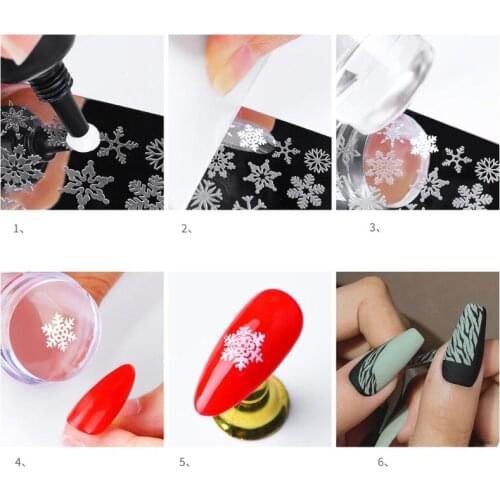 1、

2、

3、

4、

5、

6、