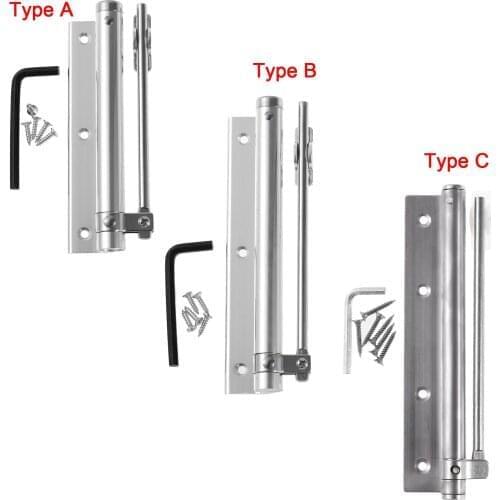 Type A

Type B

Type C