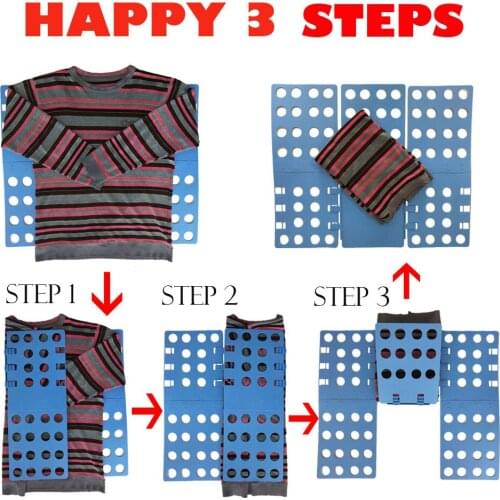 HAPPY 3 STEPS

STEP 1

STEP 2

STEP 3