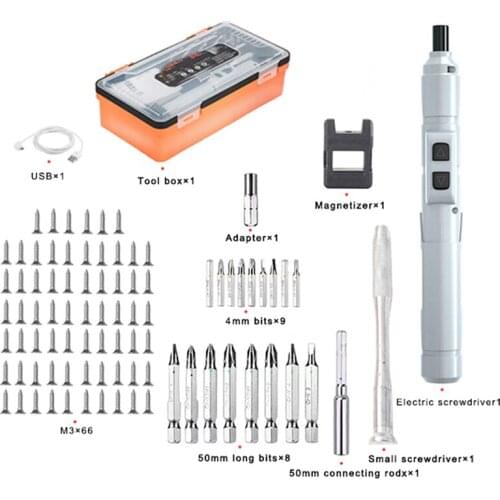 USB×1

Tool box×1

Magnetizer×1

Adapter×1

4mm bits×9

M3×66

50mm long bits×8

50mm connecting rodx×1

Small screwdriver×1

Electric screwdriver1