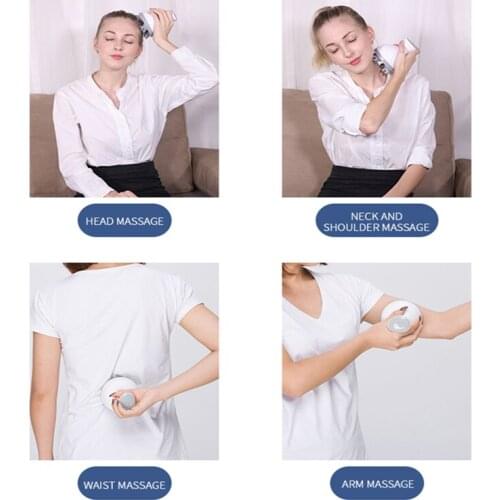 HEAD MASSAGE

NECK AND SHOULDER MASSAGE

WAIST MASSAGE

ARM MASSAGE