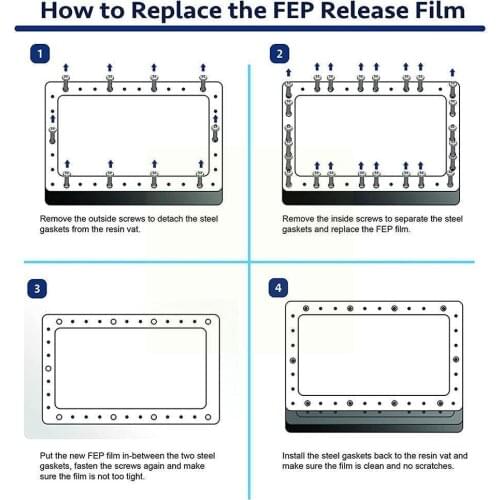 How to Replace the FEP Release Film

1

Remove the outside screws to detach the steel gaskets from the resin vat.

2

Remove the inside screws to separate the steel gaskets and replace the FEP film.

3

Put the new FEP film in-between the two steel gaskets, fasten the screws again and make sure the film is not too tight.

4

Install the steel gaskets back to the resin vat and make sure the film is clean and no scratches.