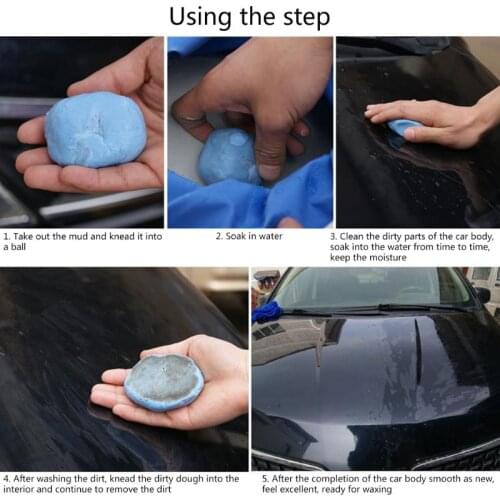 Using the step

1. Take out the mud and knead it into a ball

2. Soak in water

3. Clean the dirty parts of the car body, soak into the water from time to time, keep the moisture

4. After washing the dirt, knead the dirty dough into the interior and continue to remove the dirt

5. After the completion of the car body smooth as new, feel excellent, ready for waxing