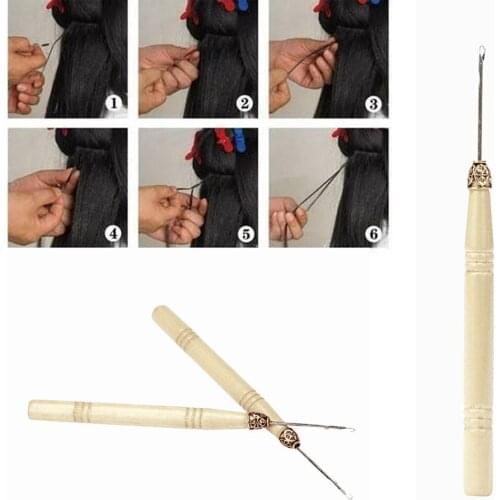 1
2
3
4
5
6