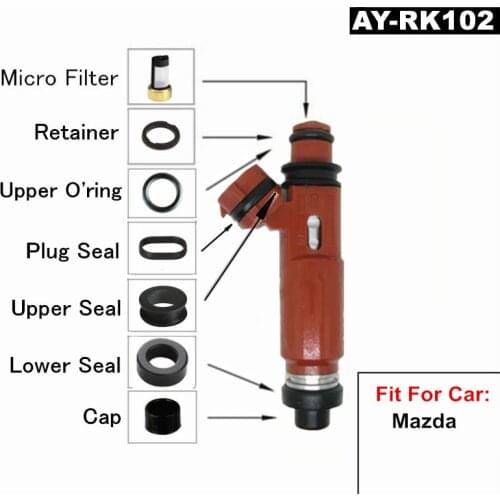 AY-RK102

Micro Filter

Retainer

Upper O'ring

Plug Seal

Upper Seal

Lower Seal

Cap

Fit For Car:
Mazda