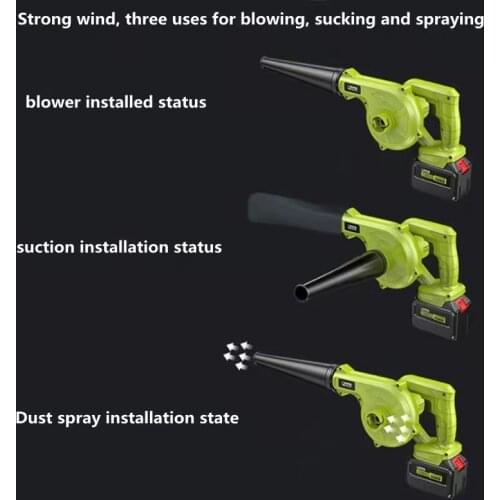 Strong wind, three uses for blowing, sucking and spraying

blower installed status

suction installation status

Dust spray installation state