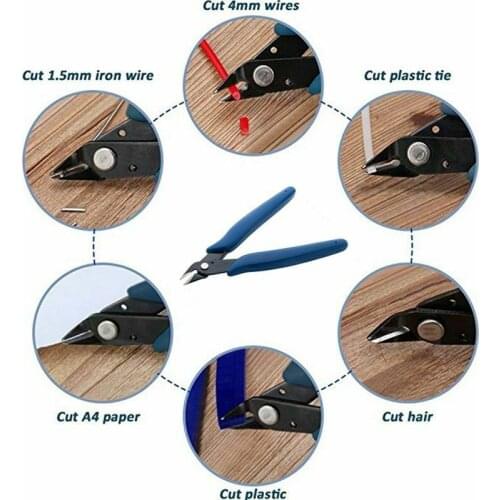 Cut 4mm wires

Cut 1.5mm iron wire

Cut plastic tie

Cut A4 paper

Cut hair

Cut plastic