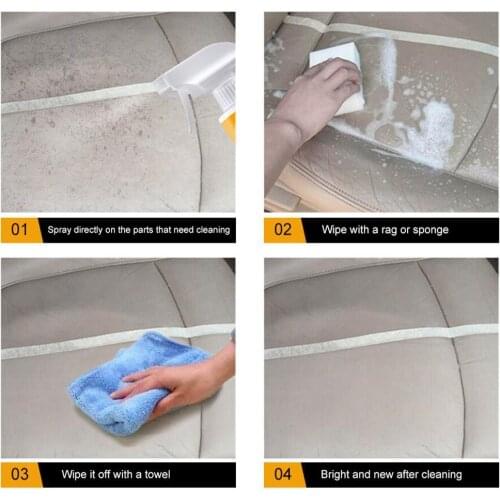 01 Spray directly on the parts that need cleaning

02 Wipe with a rag or sponge

03 Wipe it off with a towel

04 Bright and new after cleaning