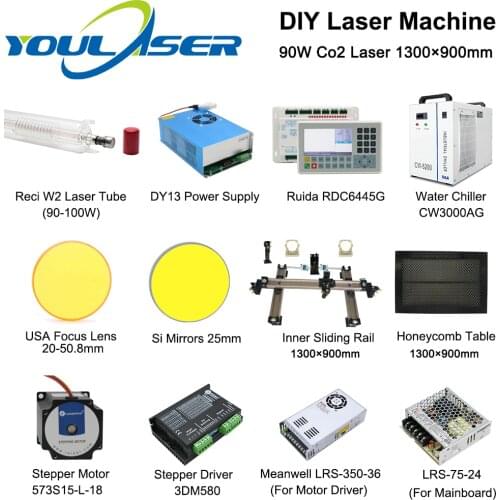 YOULASER

DIY Laser Machine
90W Co2 Laser 1300×900mm

Reci W2 Laser Tube (90-100W)

DY13 Power Supply

Ruida RDC6445G

Water Chiller CW3000AG

USA Focus Lens 20-50.8mm

Si Mirrors 25mm

Inner Sliding Rail 1300×900mm

Honeycomb Table 1300×900mm

Stepper Motor 573S15-L-18

Stepper Driver 3DM580

Meanwell LRS-350-36 (For Motor Driver)

LRS-75-24 (For Mainboard)