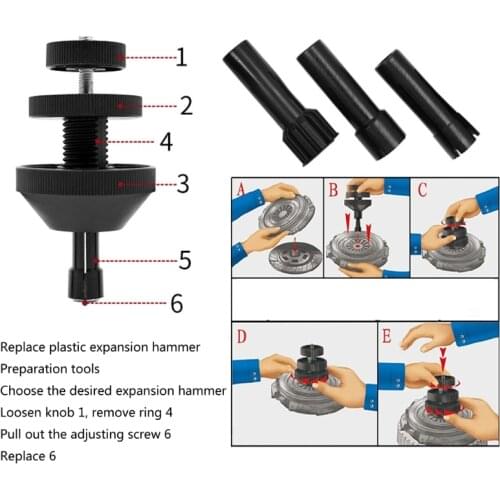 1
2
4
3
5
6

A
B
C
D
E

Replace plastic expansion hammer
Preparation tools
Choose the desired expansion hammer
Loosen knob 1, remove ring 4
Pull out the adjusting screw 6
Replace 6