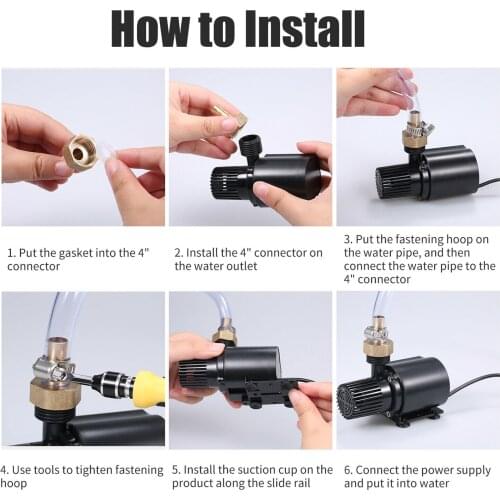 How to Install

1. Put the gasket into the 4" connector

2. Install the 4" connector on the water outlet

3. Put the fastening hoop on the water pipe, and then connect the water pipe to the 4" connector

4. Use tools to tighten fastening hoop

5. Install the suction cup on the product along the slide rail

6. Connect the power supply and put it into water