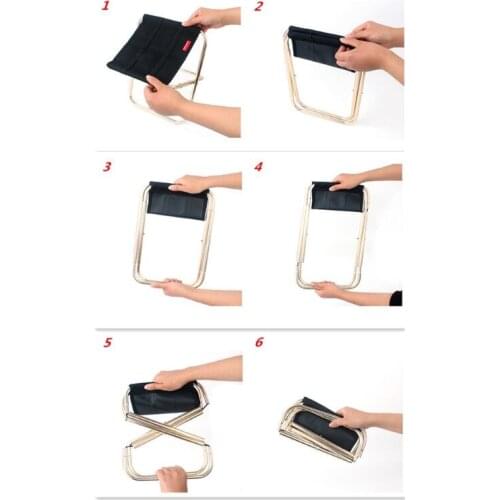 1
2
3
4
5
6