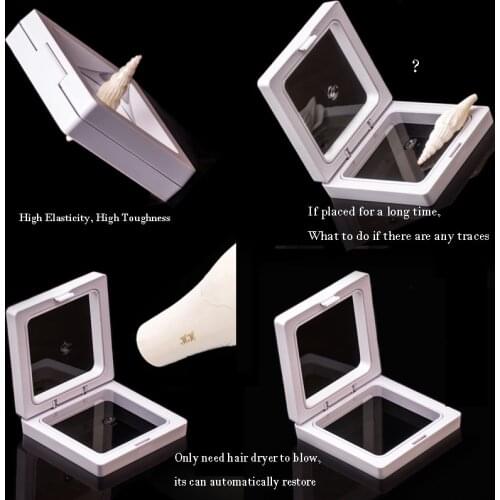 High Elasticity, High Toughness

?

If placed for a long time,

What to do if there are any traces

Only need hair dryer to blow,

its can automatically restore