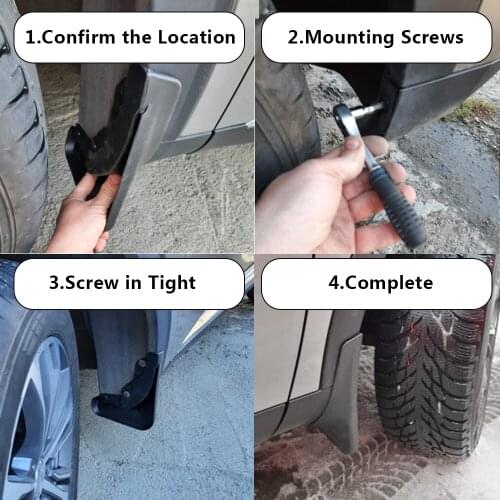 1.Confirm the Location

2.Mounting Screws

3.Screw in Tight

4.Complete