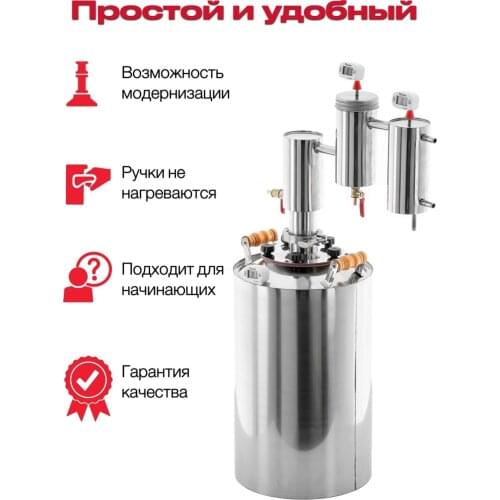 Простой и удобный

Возможность модернизации

Ручки не нагреваются

Подходит для начинающих

Гарантия качества