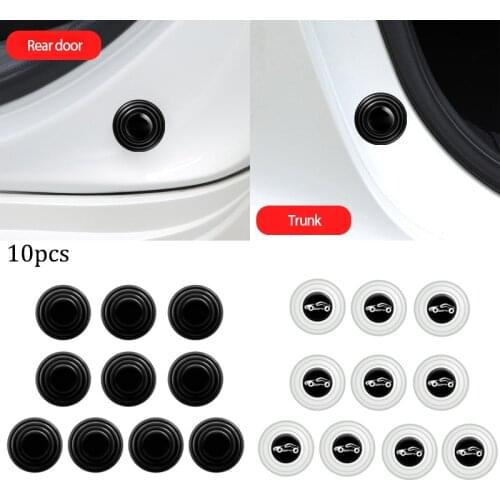 Rear door

Trunk

10pcs