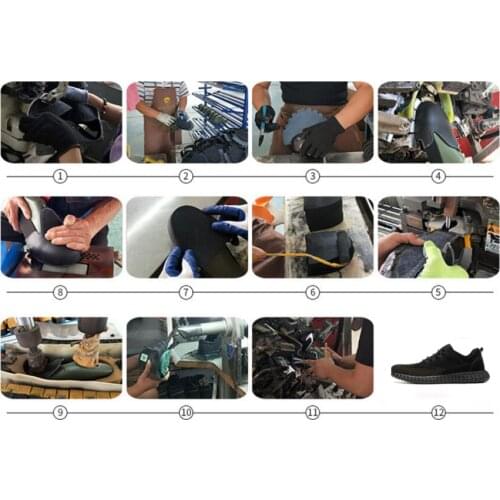 ①
②
③
④
⑧
⑦
⑥
⑤
⑨
⑩
⑪
⑫