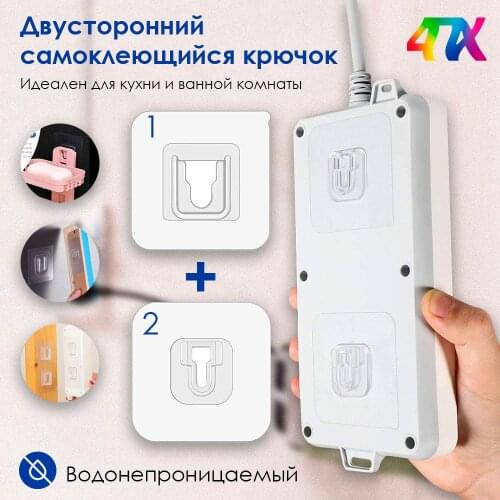 Двусторонний самоклеющийся крючок

4TK

Идеален для кухни и ванной комнаты

1

+

2

Водонепроницаемый