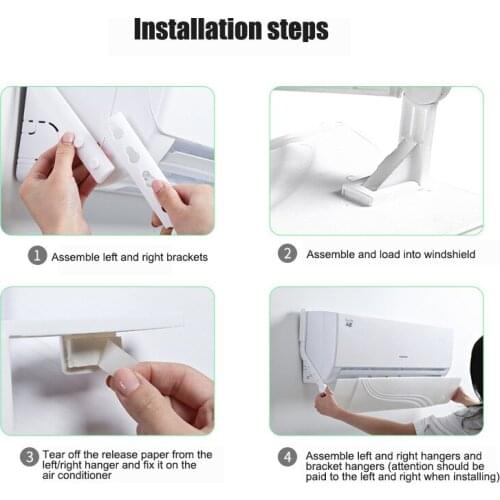 Installation steps

1 Assemble left and right brackets

2 Assemble and load into windshield

3 Tear off the release paper from the left/right hanger and fix it on the air conditioner

4 Assemble left and right hangers and bracket hangers (attention should be paid to the left and right when installing)