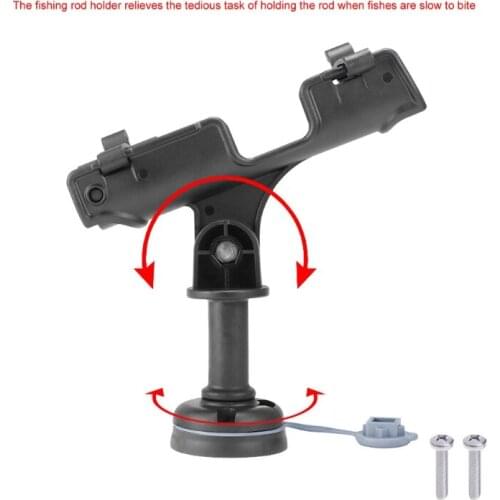 The fishing rod holder relieves the tedious task of holding the rod when fishes are slow to bite