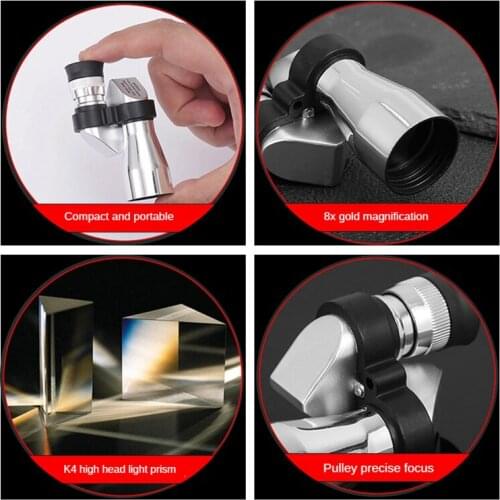 Compact and portable

8x gold magnification

K4 high head light prism

Pulley precise focus