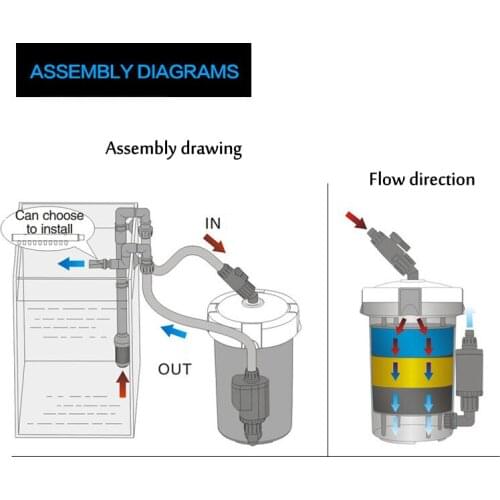 ASSEMBLY DIAGRAMS

Assembly drawing

Can choose to install

IN

OUT

Flow direction