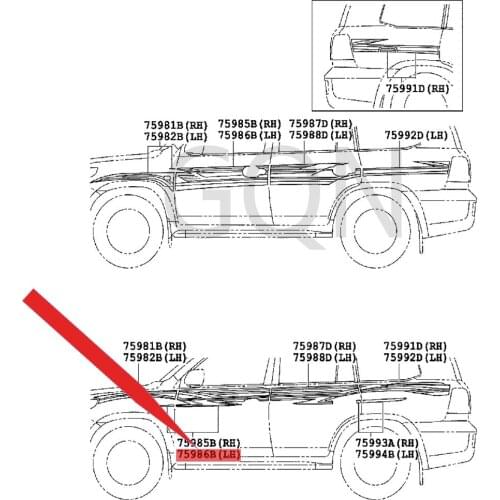 75991D(RH)

75981B(RH)
75982B(LH)
75985B(RH)
75986B(LH)
75987D(RH)
75988D(LH)
75992D(LH)

GQN

75981B(RH)
75982B(LH)
75987D(RH)
75988D(LH)
75991D(RH)
75992D(LH)
75985B(RH)
75986B(LH)
75993A(RH)
75994B(LH)