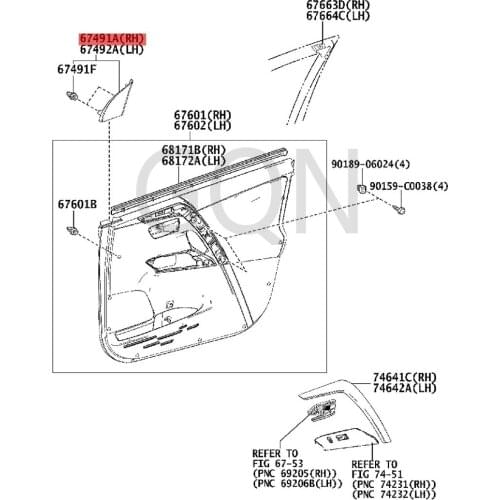 67663D(RH)
67664C(LH)

67491A(RH)
67492A(LH)

67491F

67601(RH)
67602(LH)

68171B(RH)
68172A(LH)

90189-06024(4)

90159-C0038(4)

67601B

GQN

74641C(RH)
74642A(LH)

REFER TO
FIG 67-53
(PNC 69205(RH))
(PNC 69206B(LH))

REFER TO
FIG 74-51
(PNC 74231(RH))
(PNC 74232(LH))