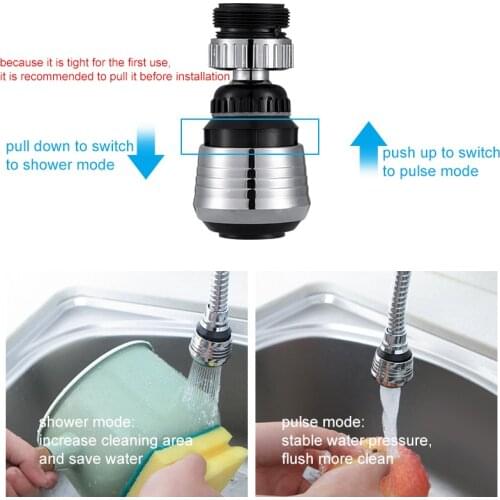 because it is tight for the first use, it is recommended to pull it before installation

pull down to switch to shower mode

push up to switch to pulse mode

shower mode: increase cleaning area and save water

pulse mode: stable water pressure, flush more clean