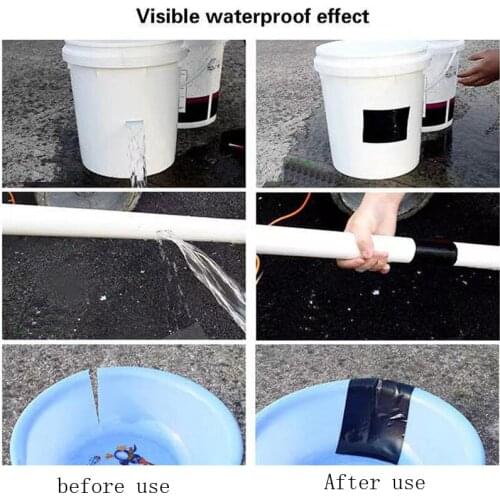 Visible waterproof effect

before use

After use