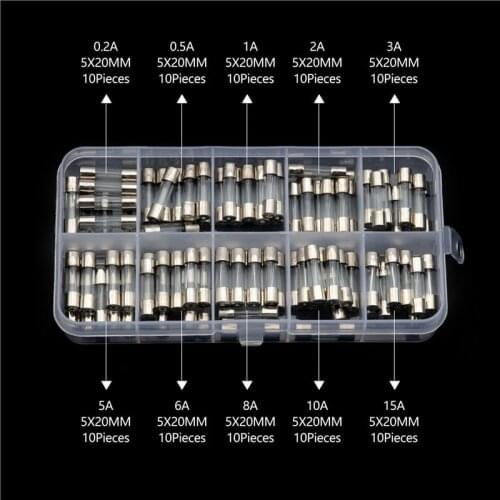 0.2A
5X20MM
10Pieces

0.5A
5X20MM
10Pieces

1A
5X20MM
10Pieces

2A
5X20MM
10Pieces

3A
5X20MM
10Pieces

5A
5X20MM
10Pieces

6A
5X20MM
10Pieces

8A
5X20MM
10Pieces

10A
5X20MM
10Pieces

15A
5X20MM
10Pieces