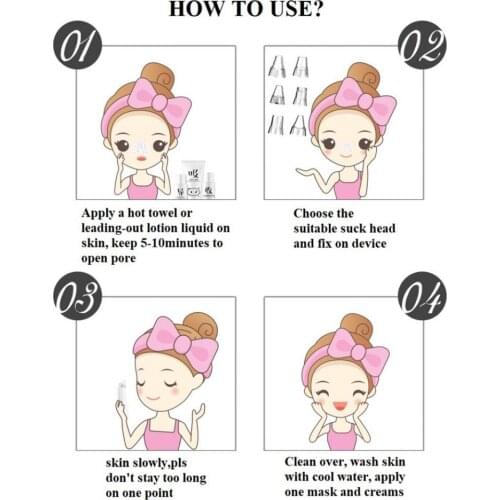 HOW TO USE?

01

Apply a hot towel or leading-out lotion liquid on skin, keep 5-10minutes to open pore

02

Choose the suitable suck head and fix on device

03

skin slowly,pls don't stay too long on one point

04

Clean over, wash skin with cool water, apply one mask and creams