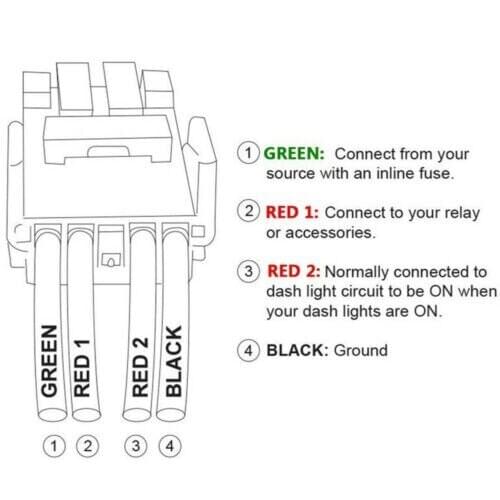 GREEN
RED 1
RED 2
BLACK

1 2 3 4

1 GREEN: Connect from your source with an inline fuse.

2 RED 1: Connect to your relay or accessories.

3 RED 2: Normally connected to dash light circuit to be ON when your dash lights are ON.

4 BLACK: Ground