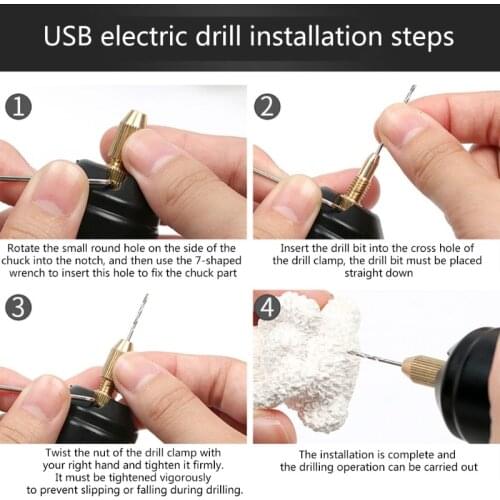 USB electric drill installation steps

1

Rotate the small round hole on the side of the chuck into the notch, and then use the 7-shaped wrench to insert this hole to fix the chuck part

2

Insert the drill bit into the cross hole of the drill clamp, the drill bit must be placed straight down

3

Twist the nut of the drill clamp with your right hand and tighten it firmly. It must be tightened vigorously to prevent slipping or falling during drilling.

4

The installation is complete and the drilling operation can be carried out