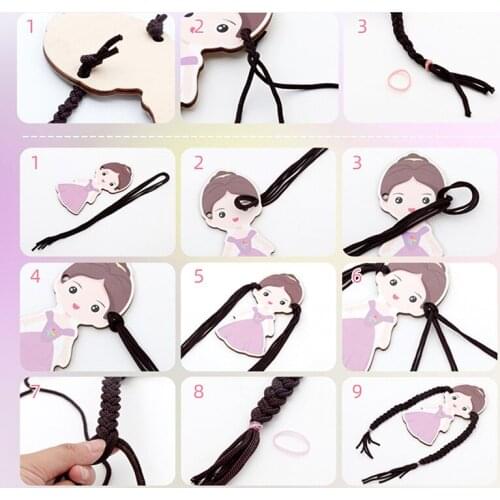 1
2
3
1
2
3
4
5
6
7
8
9