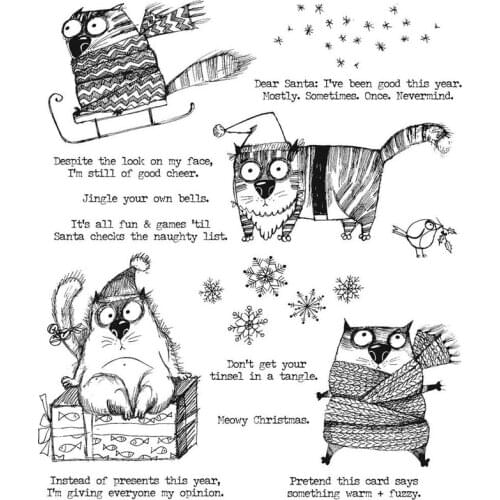 Dear Santa: I've been good this year. Mostly. Sometimes. Once. Nevermind.

Despite the look on my face, I'm still of good cheer.

Jingle your own bells.

It's all fun & games 'til Santa checks the naughty list.

Don't get your tinsel in a tangle.

Meowy Christmas.

Instead of presents this year, I'm giving everyone my opinion.

Pretend this card says something warm + fuzzy.